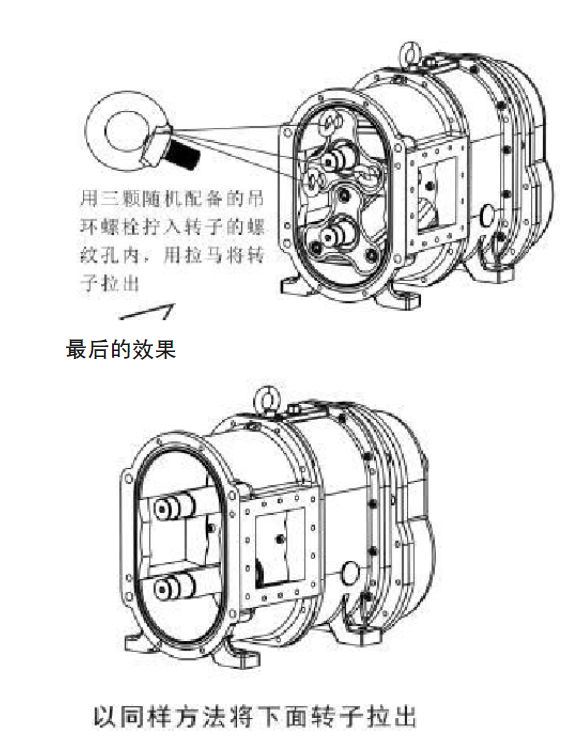 用三颗随机配备的吊环螺栓拧入转子的螺纹孔内，用拉马将转子拉出

最后的效果

以同样方法将下面转子拉出